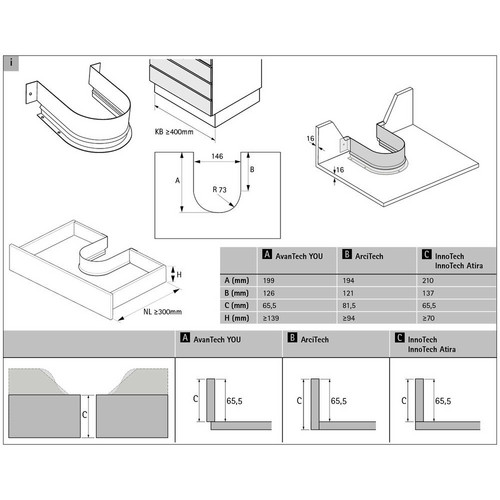 i

KB ≥400mm

146
A
B
R 73

16
16

H
NL ≥300mm

| | A AvanTech YOU | B ArciTech | C InnoTech InnoTech Atira |
|---|---|---|---|
| A (mm) | 199 | 194 | 210 |
| B (mm) | 126 | 121 | 137 |
| C (mm) | 65,5 | 81,5 | 65,5 |
| H (mm) | ≥139 | ≥94 | ≥70 |

| | A AvanTech YOU | B ArciTech | C InnoTech InnoTech Atira |
|---|---|---|---|
| C | C 65,5 | C 65,5 | C 65,5 |